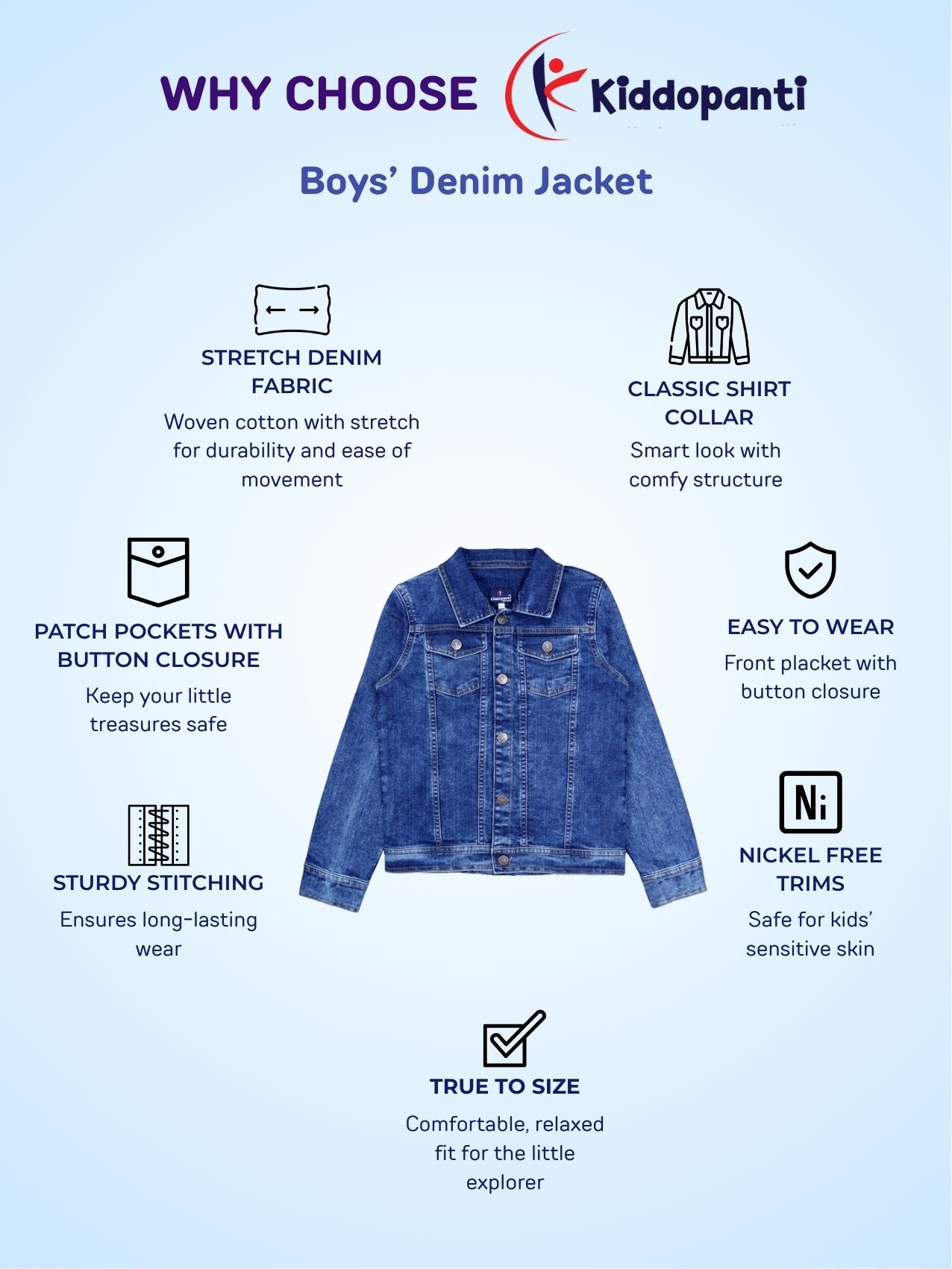 WHY CHOOSE Kiddopanti

Boys' Denim Jacket

STRETCH DENIM FABRIC

Woven cotton with stretch for durability and ease of movement

CLASSIC SHIRT COLLAR

Smart look with comfy structure

PATCH POCKETS WITH BUTTON CLOSURE

Keep your little treasures safe

EASY TO WEAR

Front placket with button closure

STURDY STITCHING

Ensures long-lasting wear

Ni

NICKEL FREE TRIMS

Safe for kids' sensitive skin

TRUE TO SIZE

Comfortable, relaxed fit for the little explorer